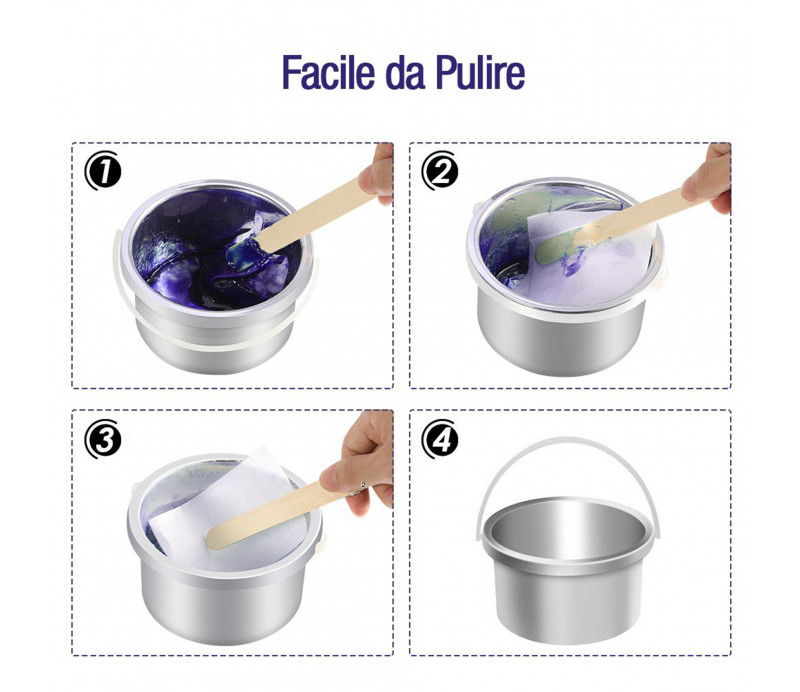 Facile da Pulire

1

2

3

4