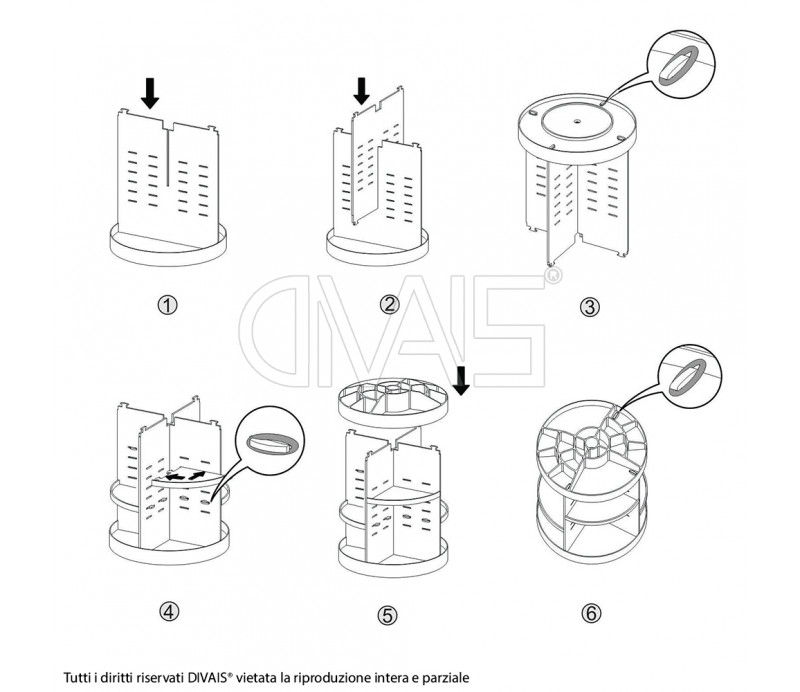 ①

②

③

DIVAIS®

④

⑤

⑥

Tutti i diritti riservati DIVAIS® vietata la riproduzione intera e parziale